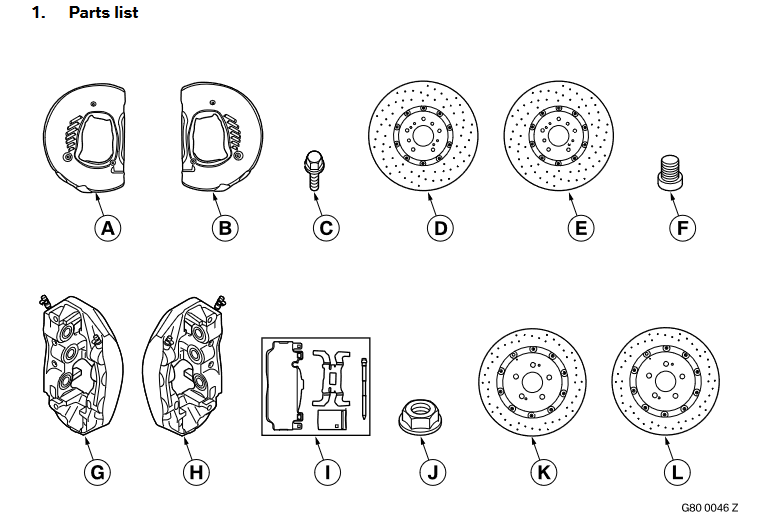 1. Parts list

A B C D E F

G H I J K L

G80 0046 Z